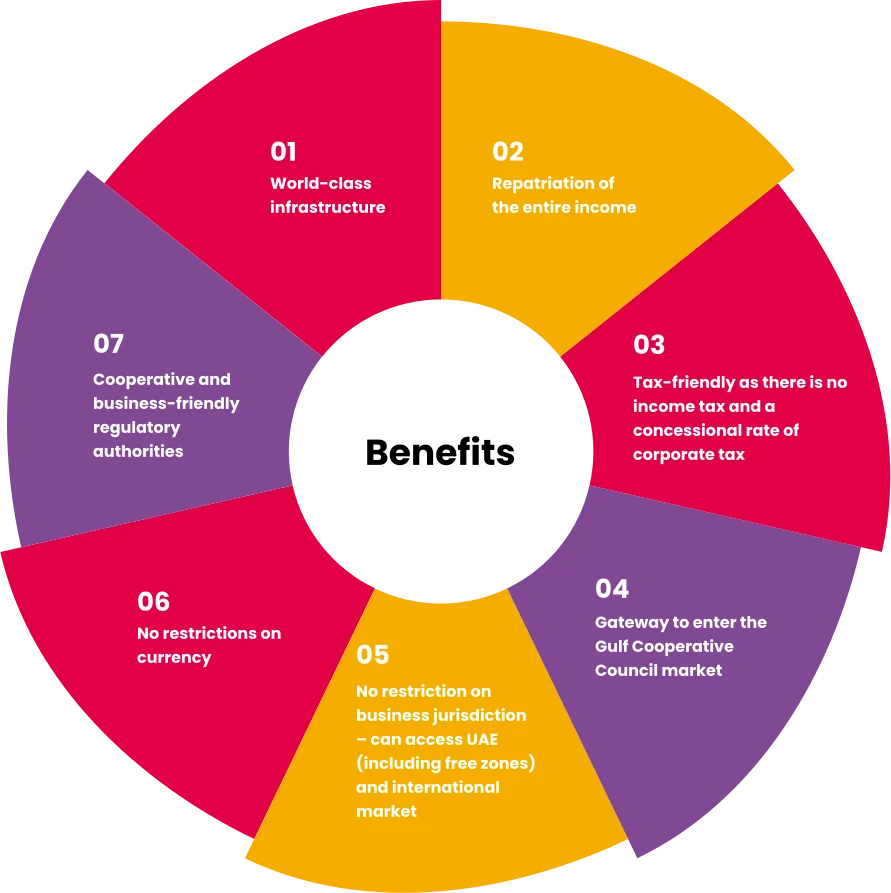 Benefits

01
World-class infrastructure

02
Repatriation of the entire income

03
Tax-friendly as there is no income tax and a concessional rate of corporate tax

04
Gateway to enter the Gulf Cooperative Council market

05
No restriction on business jurisdiction – can access UAE (including free zones) and international market

06
No restrictions on currency

07
Cooperative and business-friendly regulatory authorities